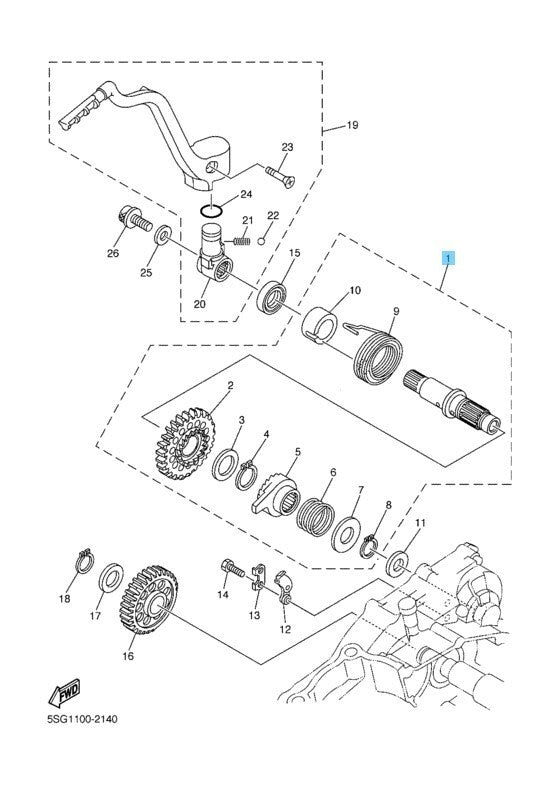 19
23
24
21
22
26
25
20
15
1
10
9
2
3
4
5
6
7
8
11
18
17
16
14
13
12
FWD
5SG1100-2140