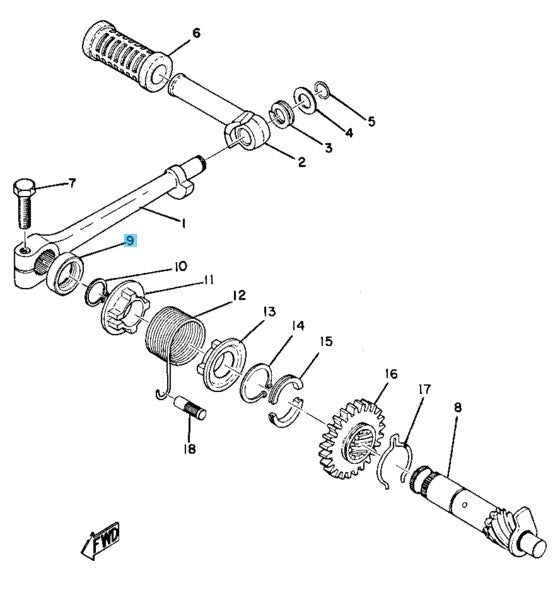 6
5
4
3
2
7
1
9
10
11
12
13
14
15
16
17
8
18
FWD