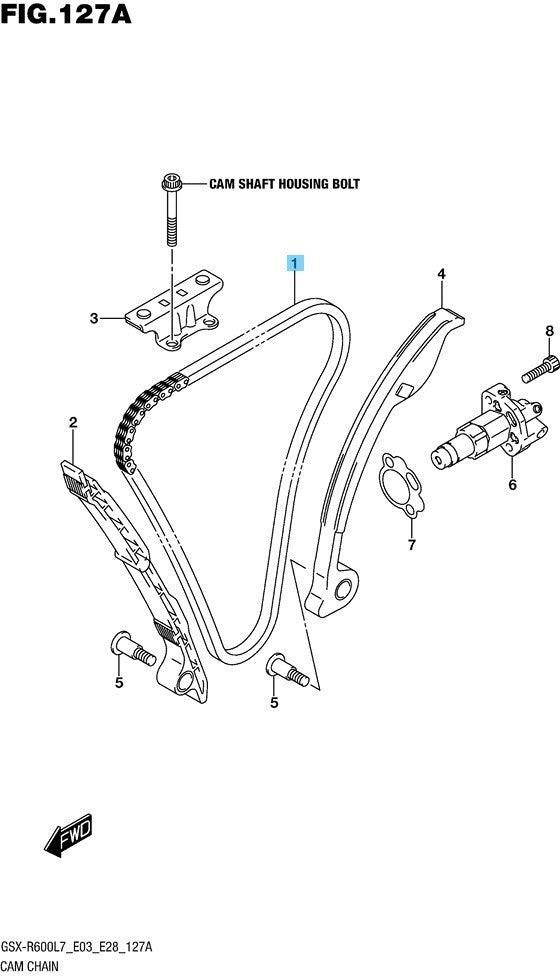 FIG.127A

CAM SHAFT HOUSING BOLT

1

4

3

8

2

6

7

5

5

FWD

GSX-R600L7_E03_E28_127A
CAM CHAIN