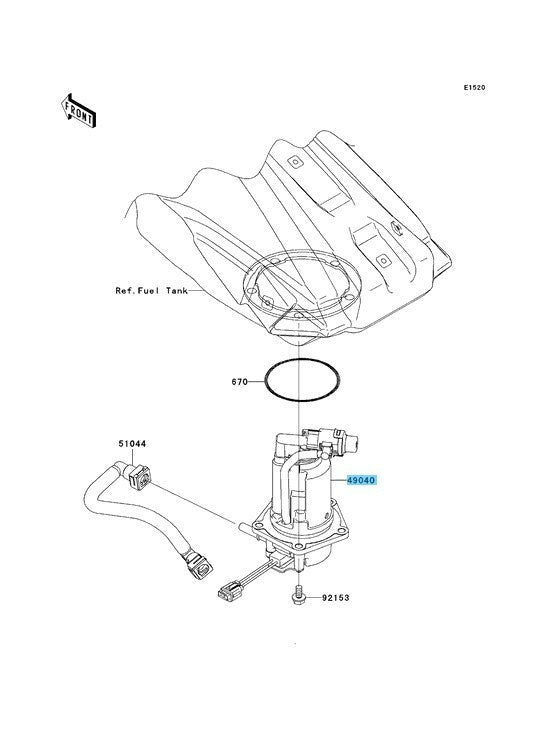 E1520

FRONT

Ref.Fuel Tank

670

51044

49040

92153