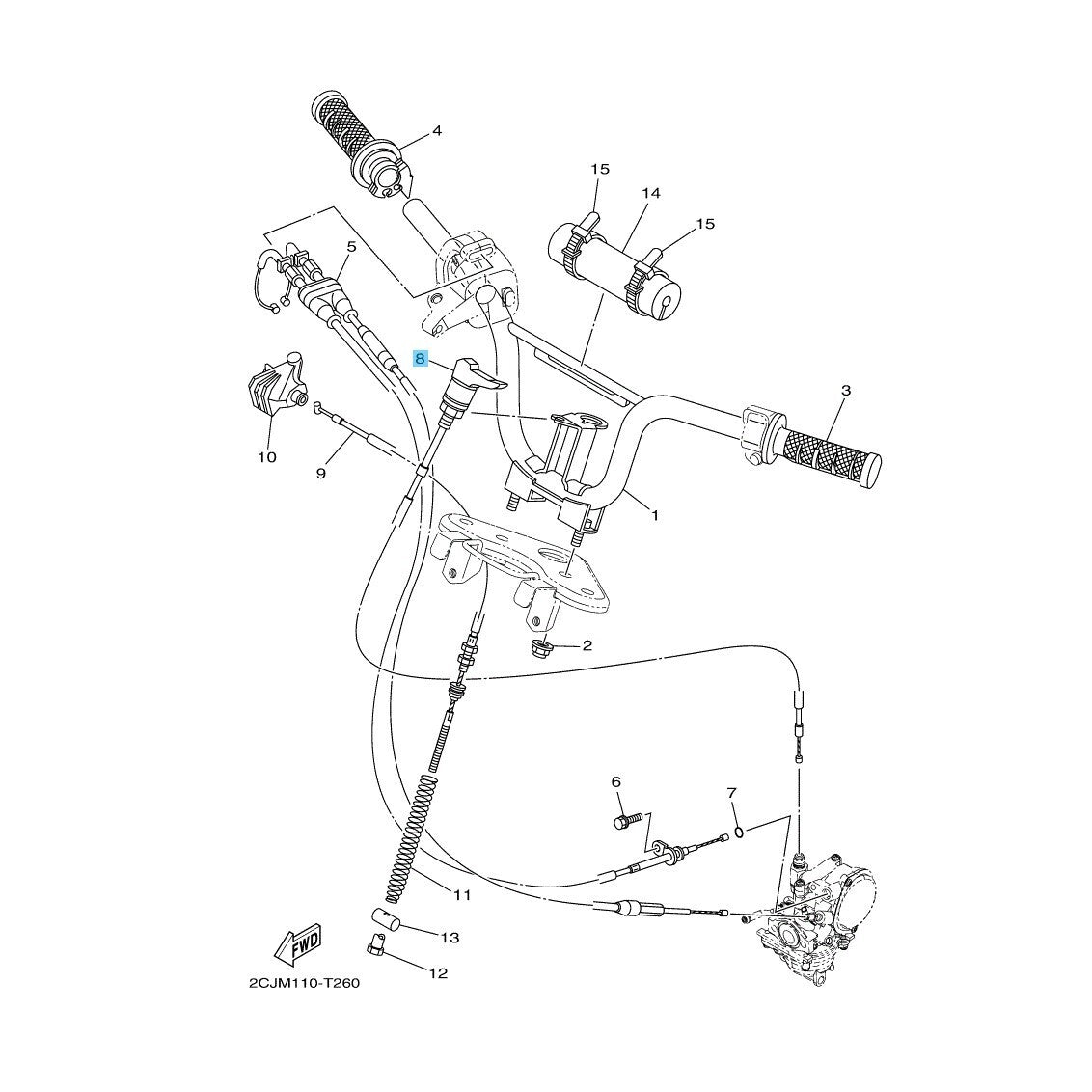 4
15
14
15
5
8
3
10
9
1
2
6
7
11
13
12
FWD
2CJM110-T260