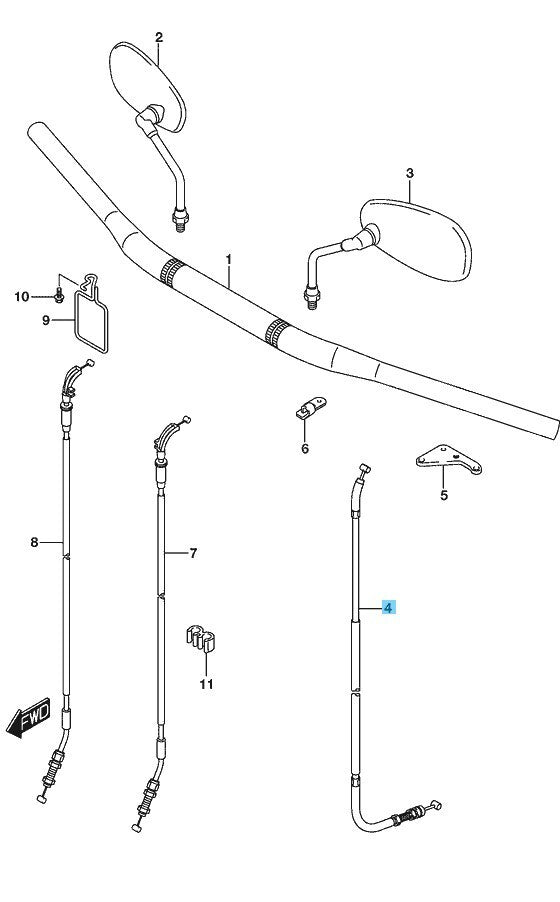 2
3
1
10
9
6
5
8
7
4
11
FWD