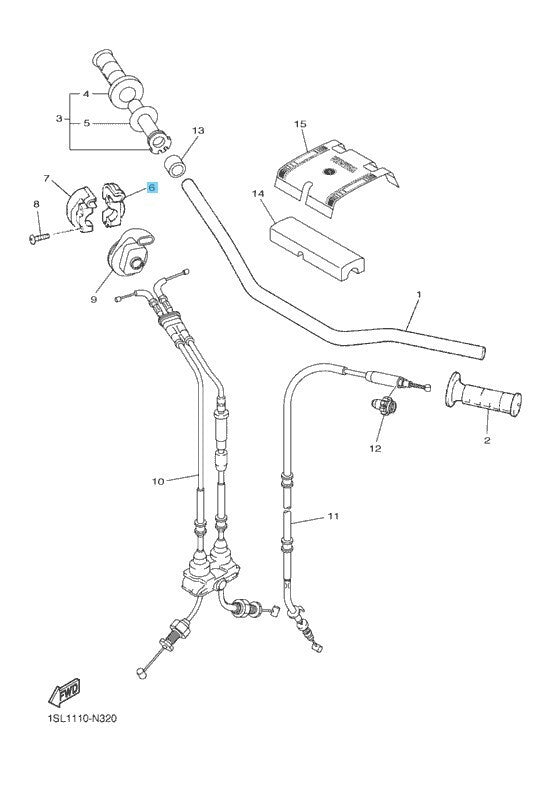 4
3
5
13
15
7
6
8
14
9
1
12
2
10
11
FWD
1SL1110-N320