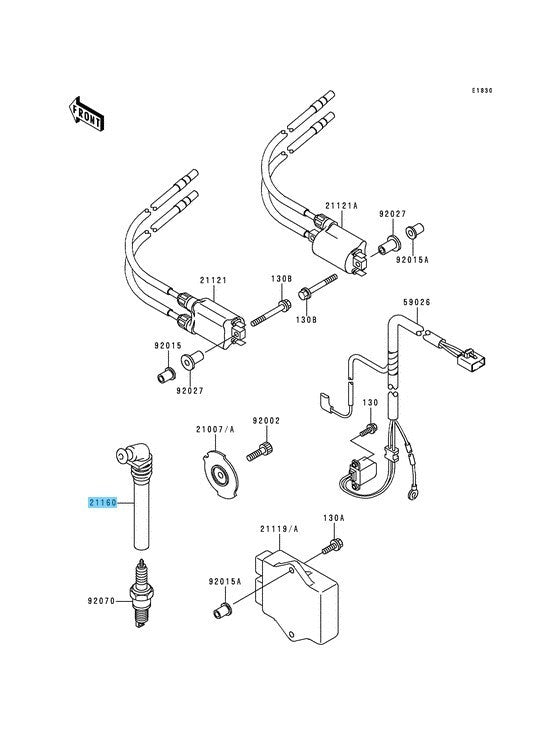 E1830

FRONT

21121A
92027
92015A
21121
130B
130B
59026
92015
92027
21007/A
92002
130
21160
21119/A
130A
92015A
92070