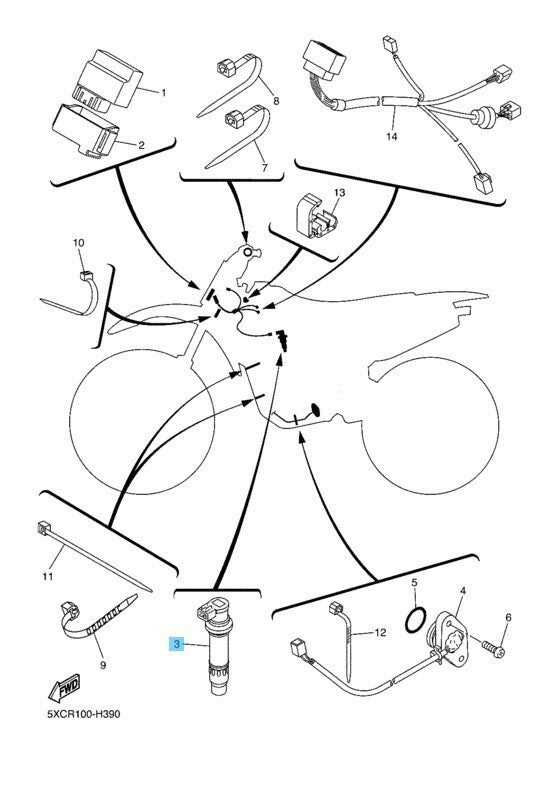 1
2
8
7
14
13
10
11
9
3
5
4
6
12
FWD
5XCR100-H390