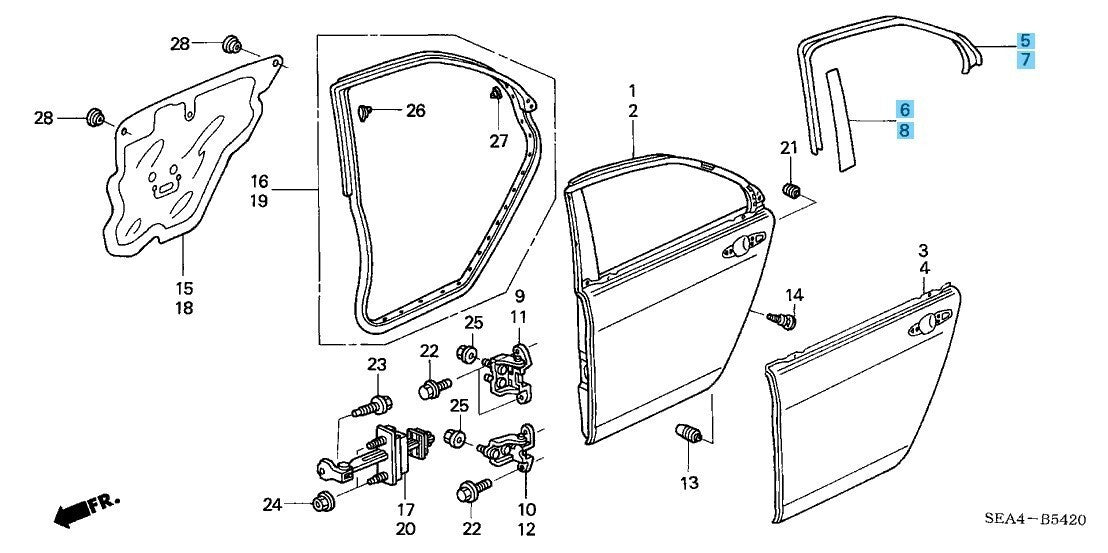 28
28
15
18
16
19
26
27
1
2
5
7
6
8
21
3
4
14
9
11
25
22
23
25
24
17
20
22
10
12
13
FR.
SEA4－B5420