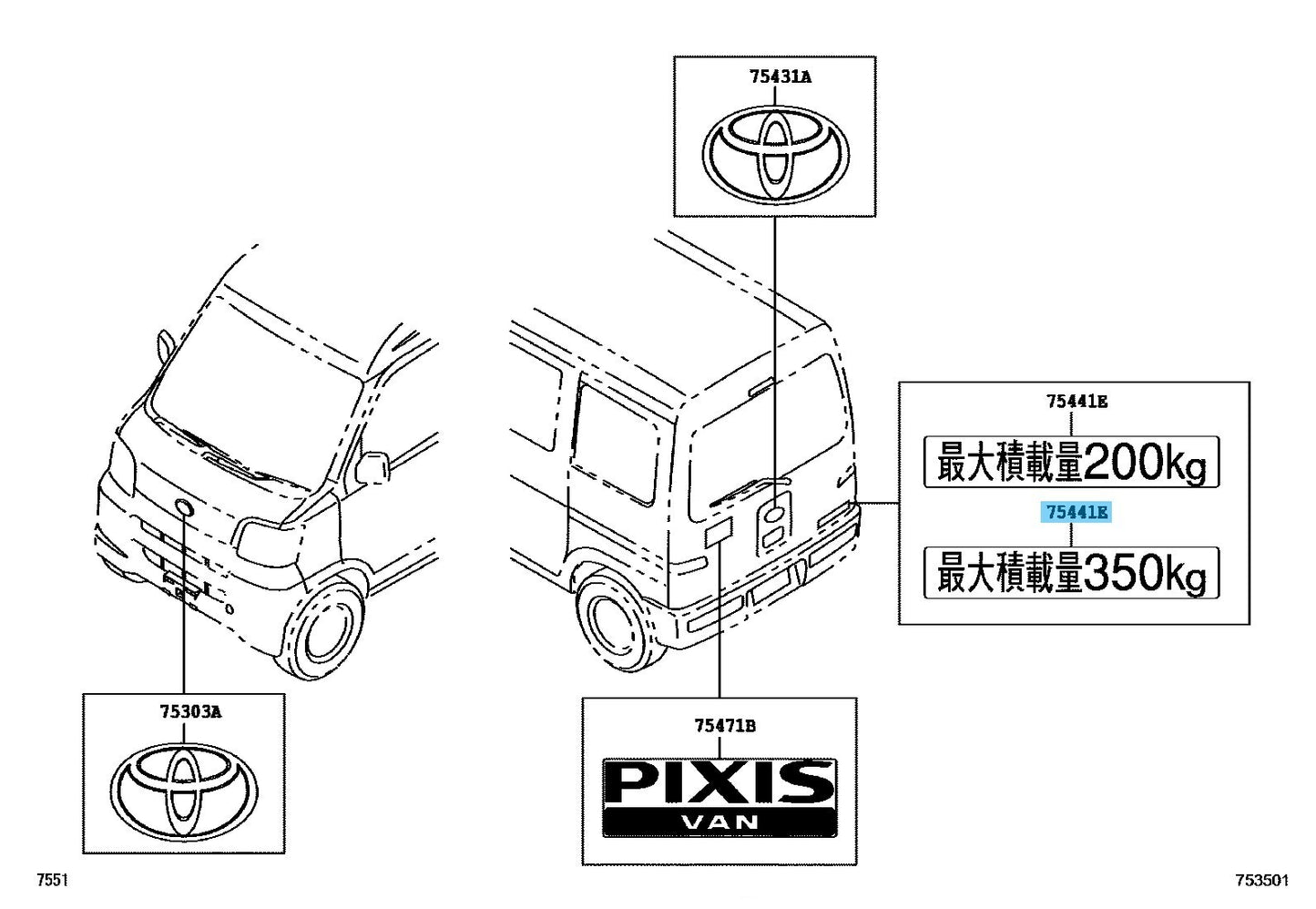 75431A

75441E

最大積載量200kg

75441E

最大積載量350kg

75303A

75471B

PIXIS
VAN

7551

753501