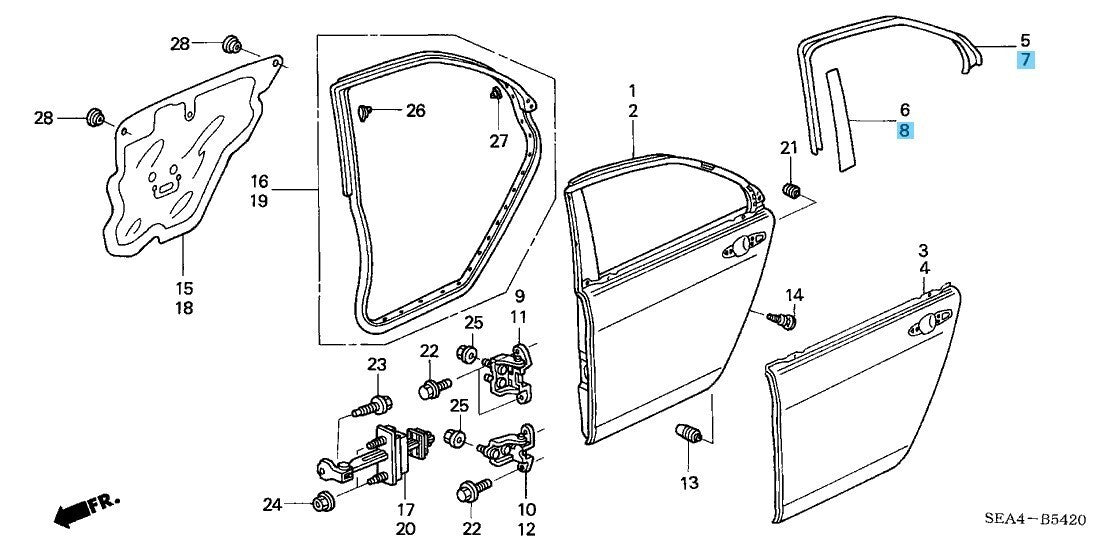 28
28
15
18
16
19
26
27
1
2
5
7
6
8
21
3
4
14
9
11
25
22
23
25
24
17
20
22
10
12
13
FR.
SEA4－B5420