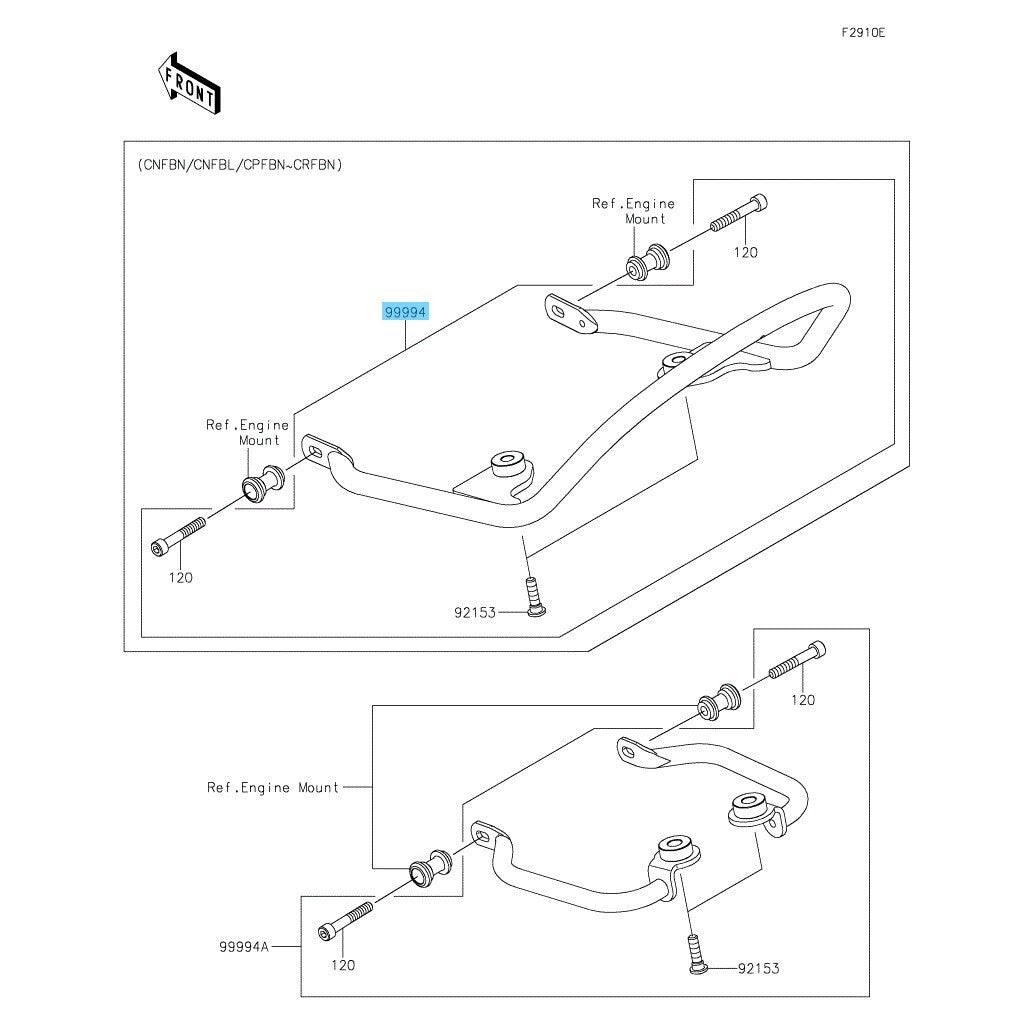 F2910E

FRONT

(CNFBN/CNFBL/CPFBN~CRFBN)

Ref.Engine Mount

120

99994

Ref.Engine Mount

120

92153

120

Ref.Engine Mount

99994A

120

92153