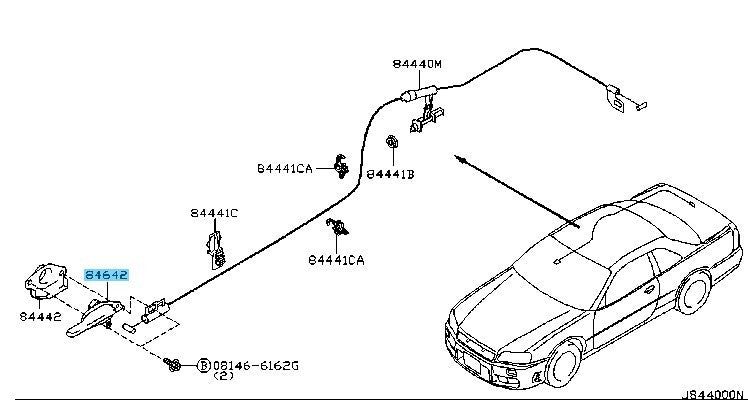 84440M

84441CA

84441B

84441C

84441CA

84642

84442

B 08146-6162G
(2)

J844000N