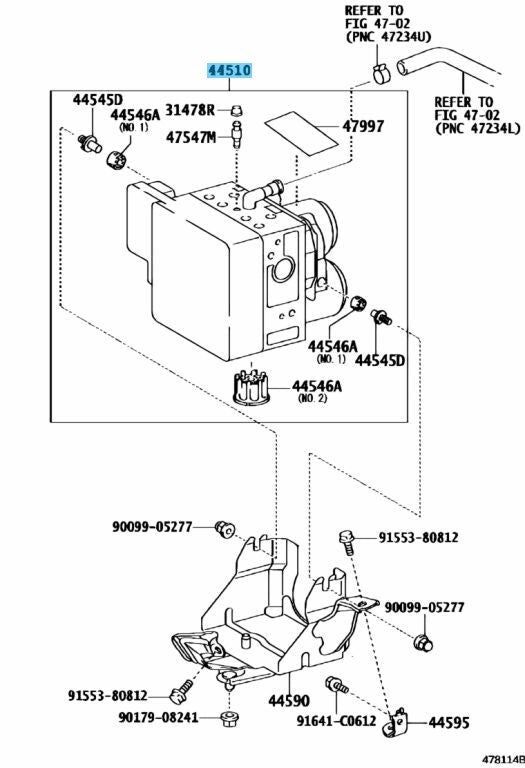 REFER TO
FIG 47-02
(PNC 47234U)

44510

REFER TO
FIG 47-02
(PNC 47234L)

44545D
44546A
(NO. 1)
31478R
47547M
47997

44546A
(NO. 1)
44545D

44546A
(NO. 2)

90099-05277
91553-80812
90099-05277

91553-80812
90179-08241
44590
91641-C0612
44595

478114B