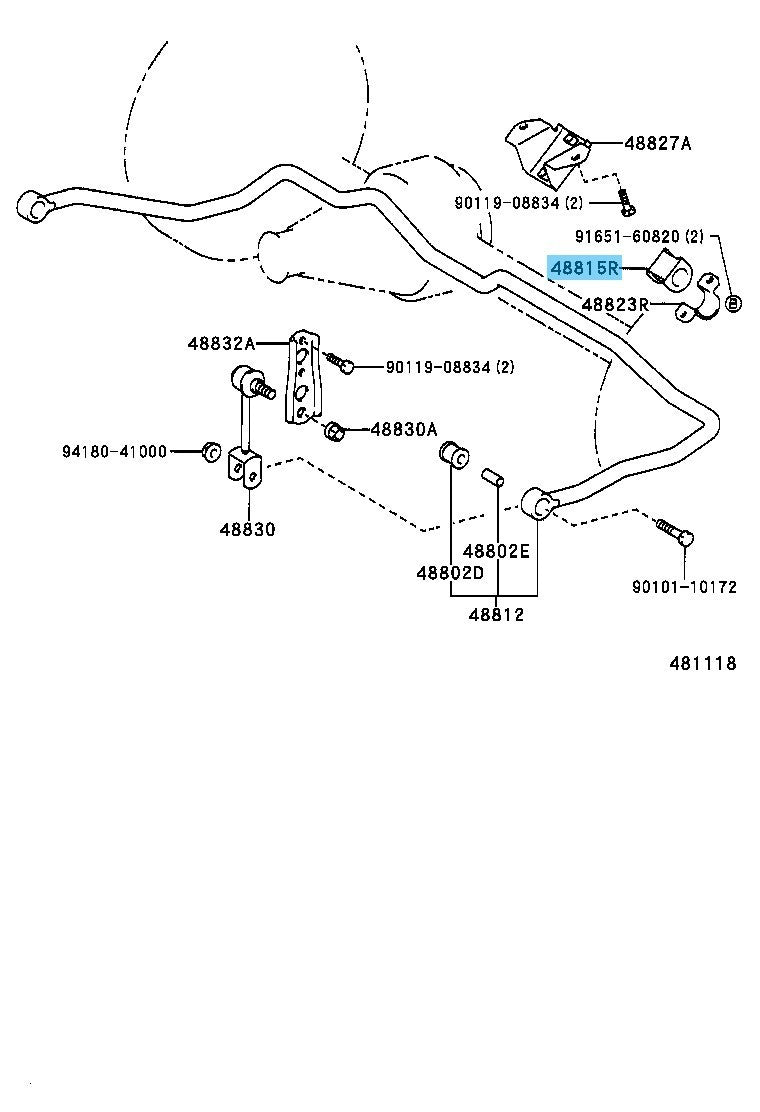 48827A
90119-08834 (2)
91651-60820 (2)
48815R
48823R
48832A
90119-08834 (2)
48830A
94180-41000
48830
48802E
48802D
48812
90101-10172
481118