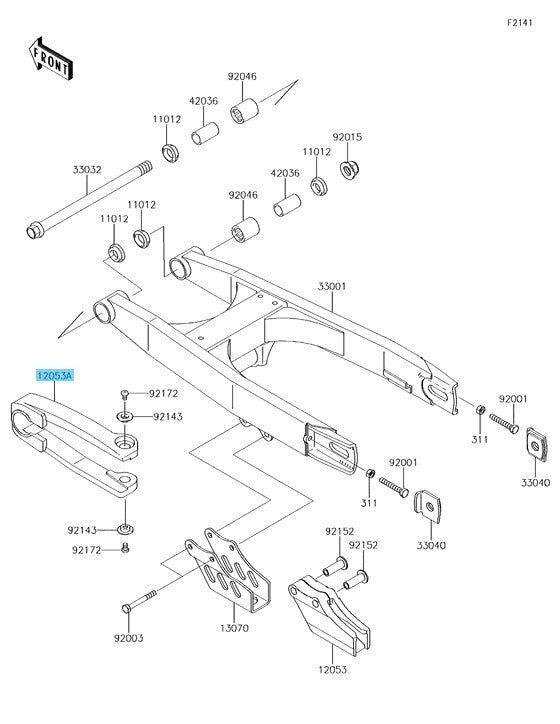 F2141

FRONT

92046
42036
11012
92015
11012
42036
33032
92046
11012
11012
33001
12053A
92172
92143
92001
311
33040
92001
311
33040
92143
92172
92152
92152
92003
13070
12053