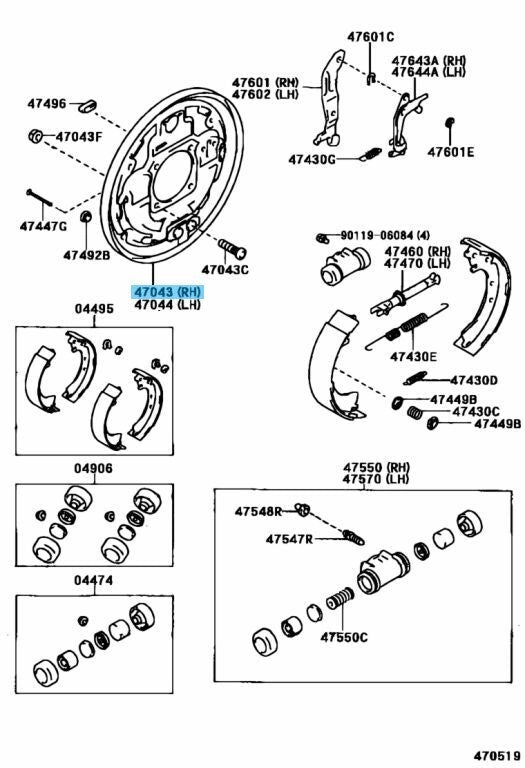 47601C
47643A (RH)
47644A (LH)
47601 (RH)
47602 (LH)
47496
47043F
47430G
47601E
47447G
47492B
47043C
90119-06084 (4)
47460 (RH)
47470 (LH)
47043 (RH)
47044 (LH)
04495
47430E
47430D
47449B
47430C
47449B
04906
47550 (RH)
47570 (LH)
47548R
47547R
04474
47550C
470519