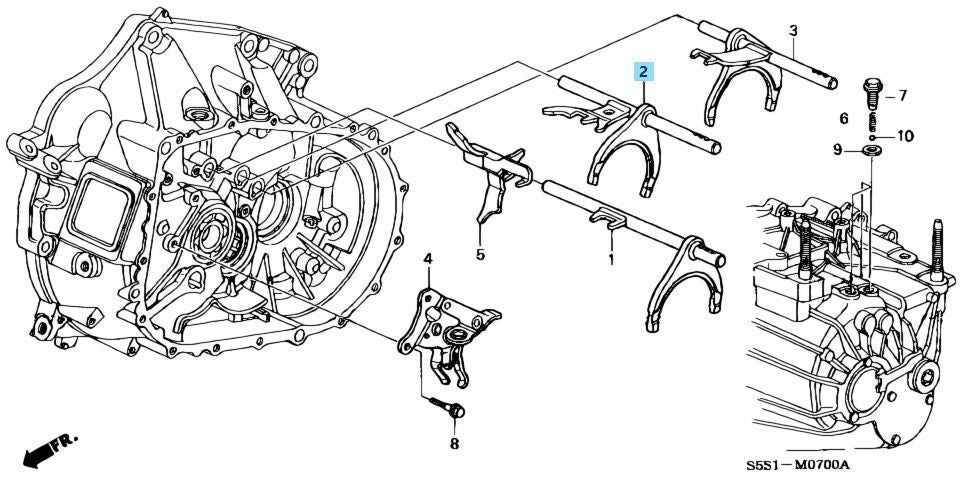 3
2
7
6
10
9
5
1
4
8
FR.
S5S1—M0700A