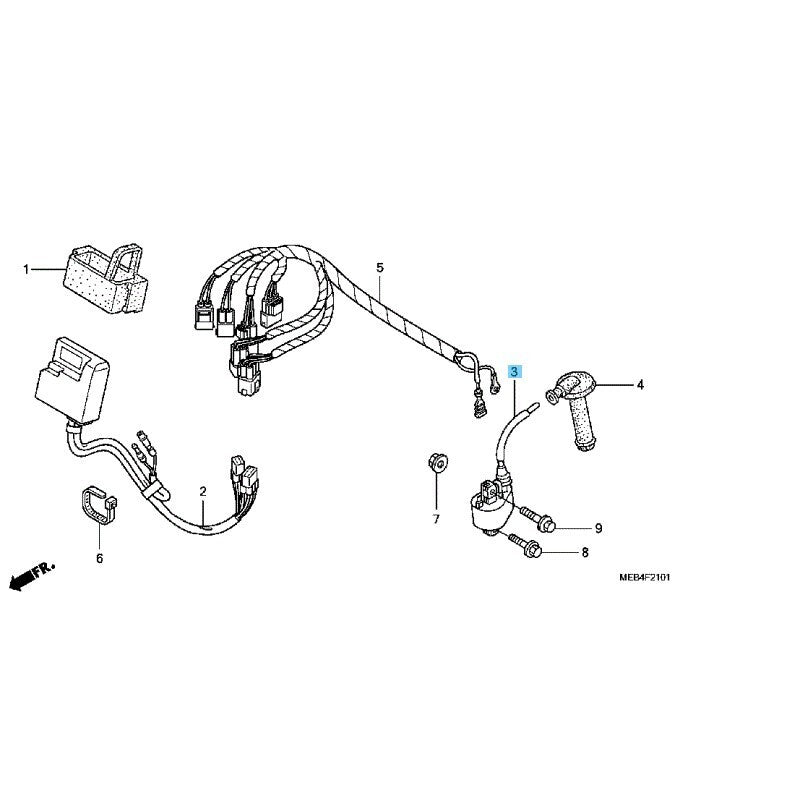 1

5

3

4

2

7

9

8

6

FR.

MEB4F2101