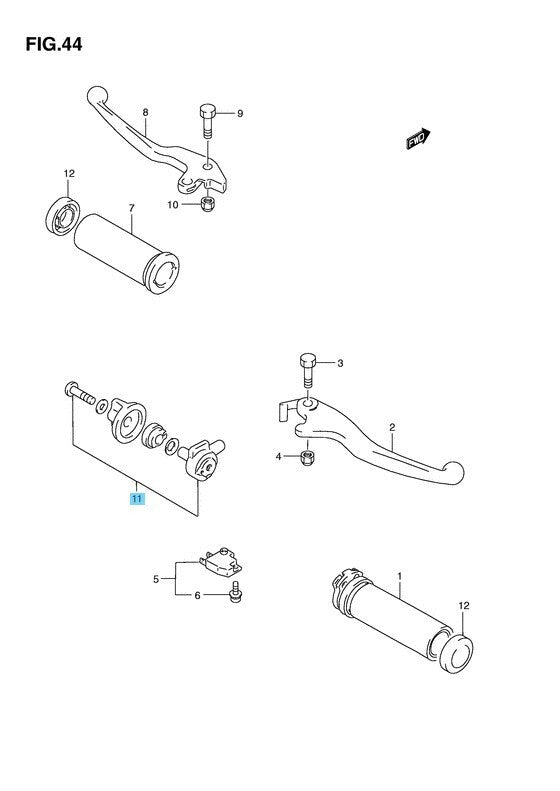 FIG.44

8
9
FWD
12
7
10
3
2
4
11
5
6
1
12