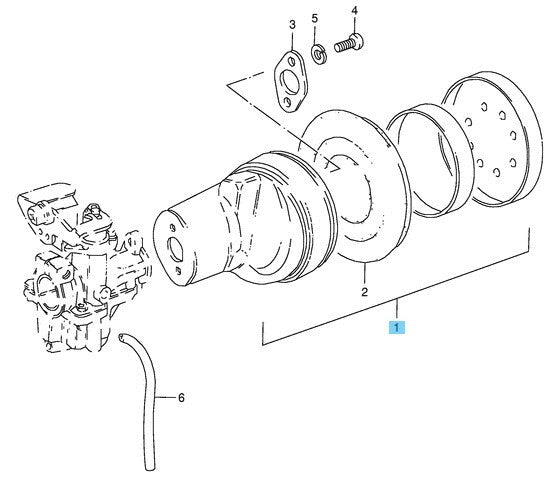 3
5
4
2
1
6