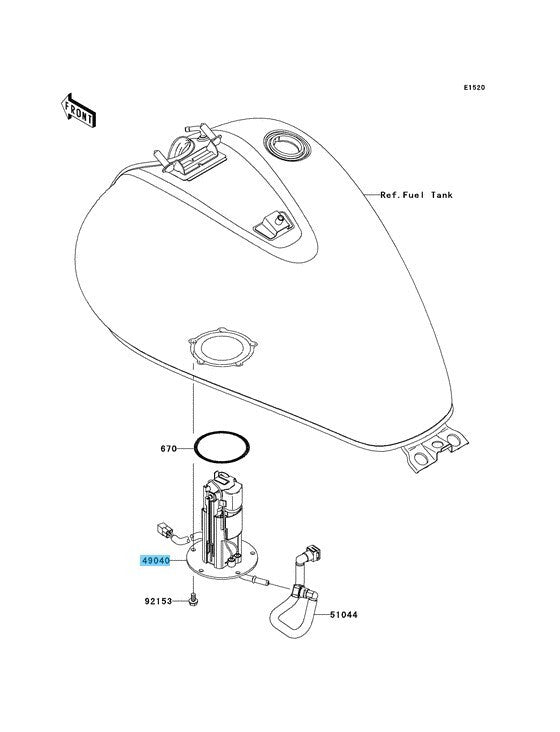 E1520

FRONT

Ref.Fuel Tank

670

49040

92153

51044