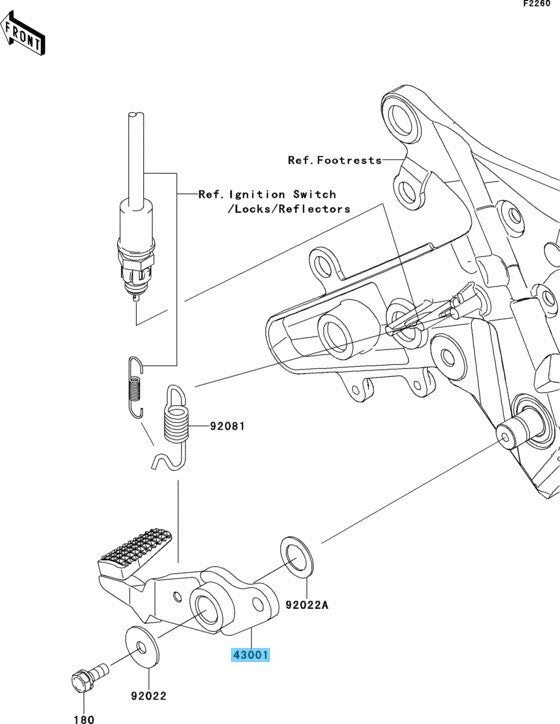 F2260

FRONT

Ref.Footrests

Ref.Ignition Switch /Locks/Reflectors

92081

92022A

43001

92022

180