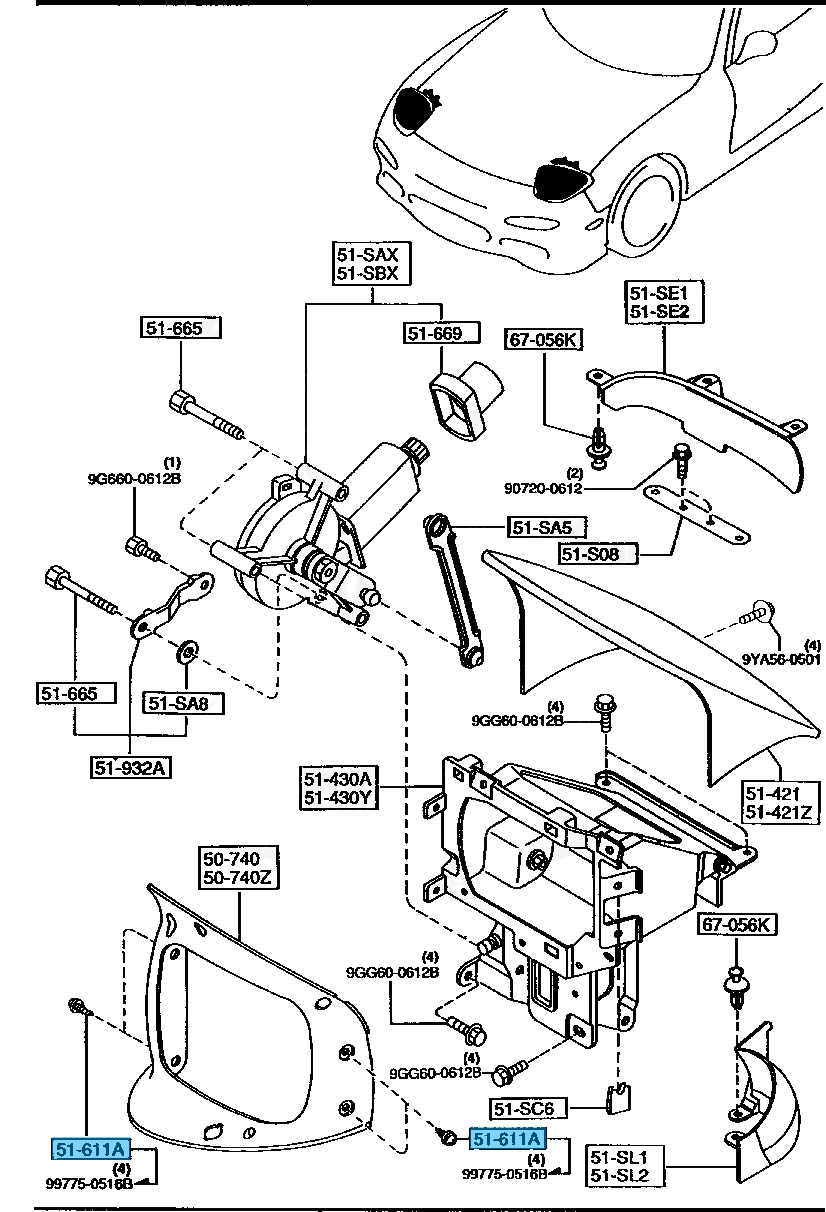 51-SAX
51-SBX

51-665

51-669

67-056K

51-SE1
51-SE2

(1)
9G660-0612B

(2)
90720-0612

51-SA5

51-S08

(4)
9YA56-0501

51-665

51-SA8

51-932A

(4)
9GG60-0612B

51-430A
51-430Y

51-421
51-421Z

50-740
50-740Z

67-056K

(4)
9GG60-0612B

(4)
9GG60-0612B

51-SC6

51-611A
(4)
99775-0516B

51-611A
(4)
99775-0516B

51-SL1
51-SL2