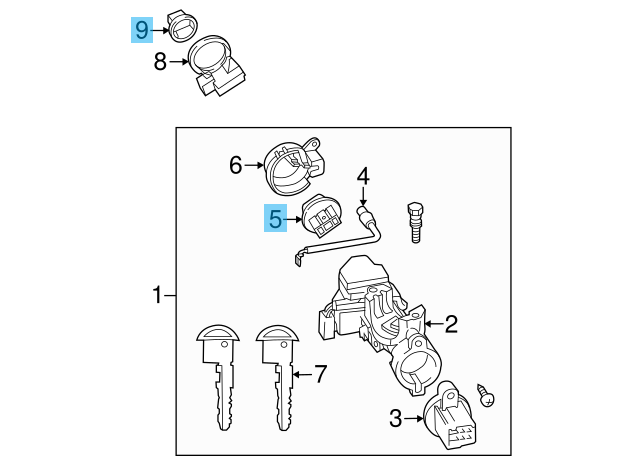 9
8
6
4
5
1
2
7
3