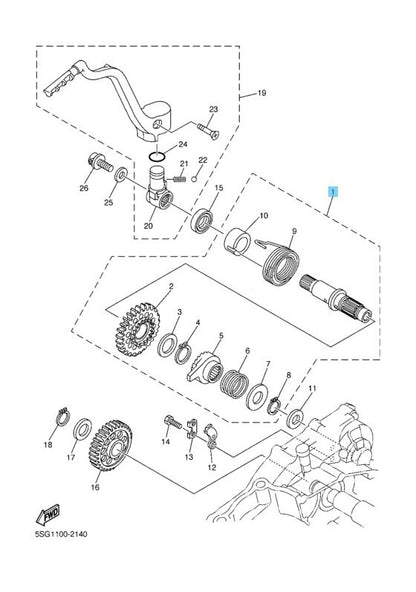 19
23
24
21
22
26
25
20
15
1
10
9
2
3
4
5
6
7
8
11
18
17
16
14
13
12
FWD
5SG1100-2140