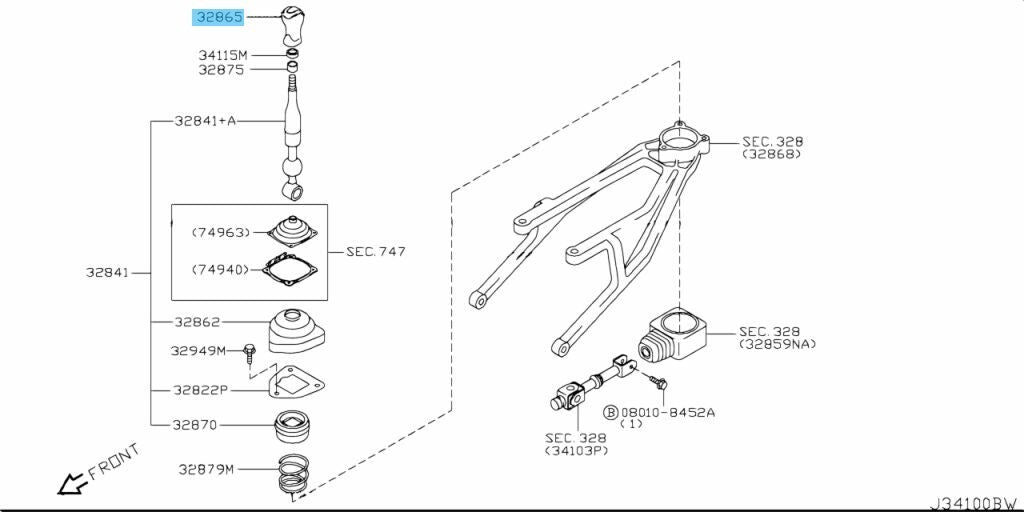 32865
34115M
32875
32841+A
(74963)
(74940)
SEC. 747
32841
32862
32949M
32822P
32870
32879M
FRONT
SEC. 328
(32868)
SEC. 328
(32859NA)
B 08010-8452A
(1)
SEC. 328
(34103P)
J34100BW