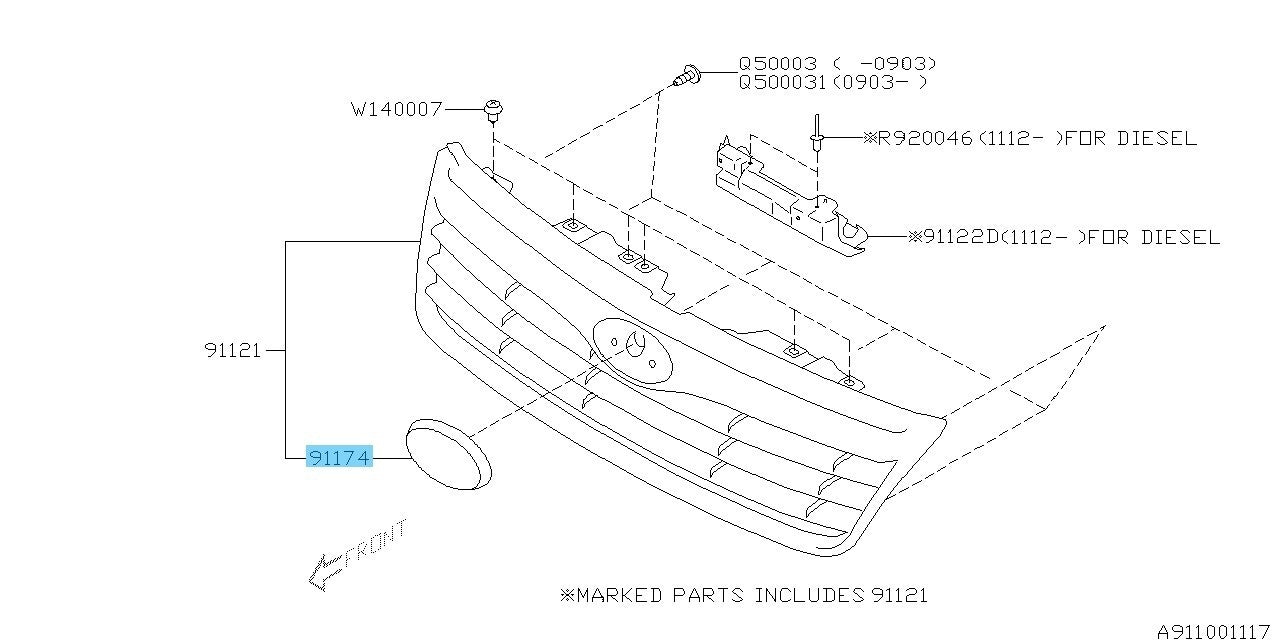 Q50003 ( -0903)
Q500031(0903- )

W140007

※R920046(1112- )FOR DIESEL

※91122D(1112- )FOR DIESEL

91121

91174

FRONT

※MARKED PARTS INCLUDES 91121

A911001117