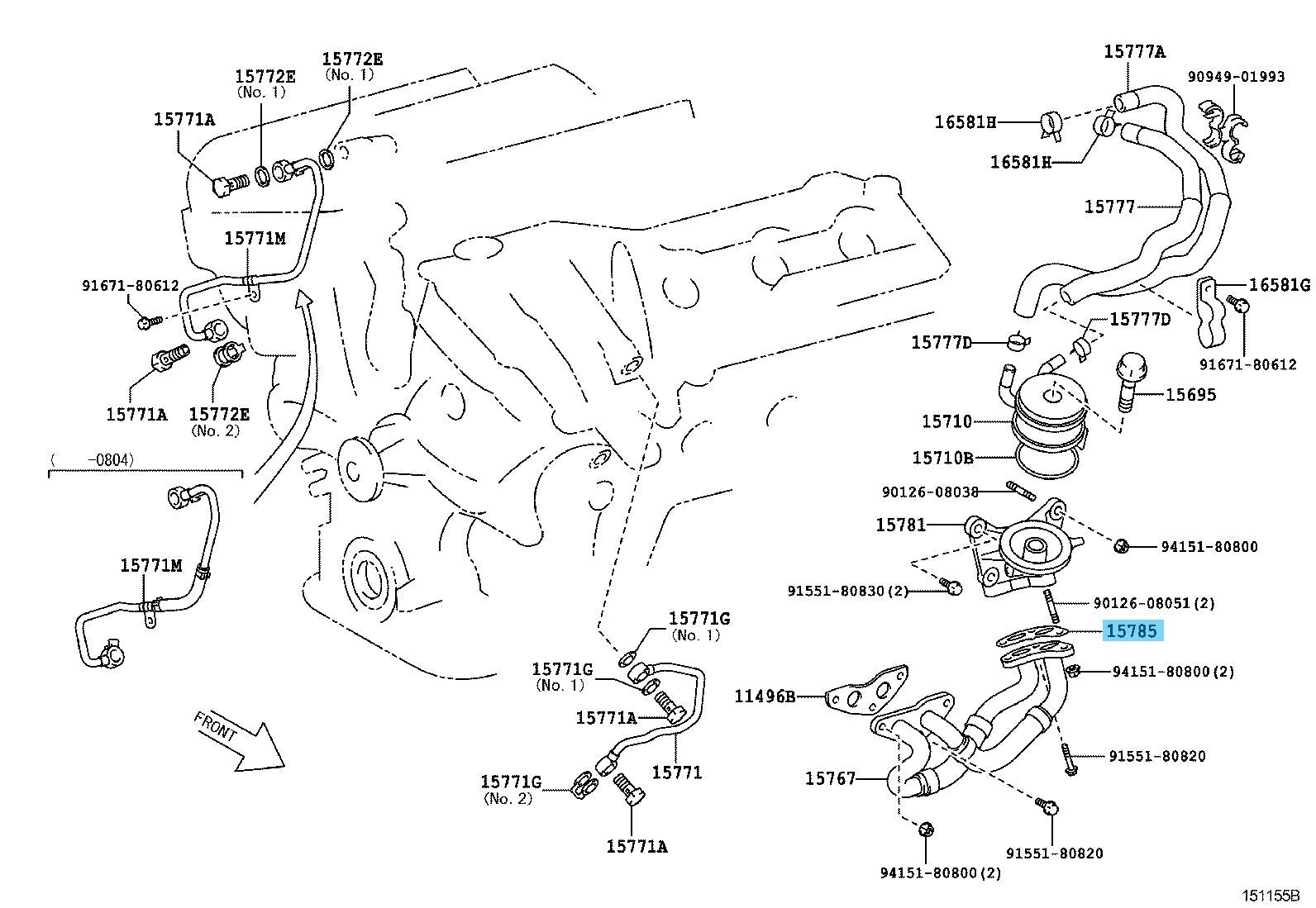 15772E
(No. 1)

15772E
(No. 1)

15771A

15771M

91671-80612

15771A

15772E
(No. 2)

( -0804)

15771M

FRONT

15771G
(No. 1)

15771G
(No. 1)

15771A

15771

15771G
(No. 2)

15771A

15777A

90949-01993

16581H

16581H

15777

16581G

15777D

15777D

91671-80612

15695

15710

15710B

90126-08038

15781

94151-80800

91551-80830(2)

90126-08051(2)

15785

94151-80800(2)

11496B

91551-80820

15767

91551-80820

94151-80800(2)

151155B