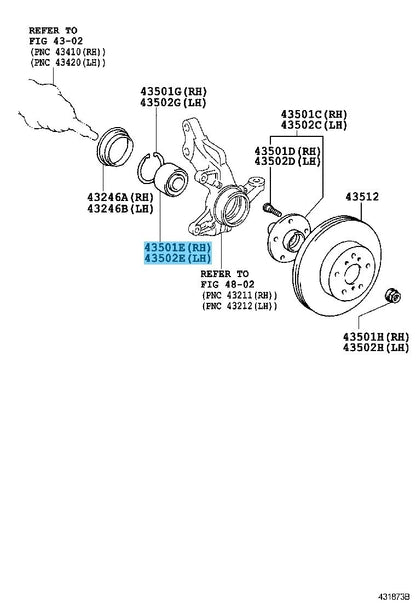 REFER TO
FIG 43-02
(PNC 43410(RH))
(PNC 43420(LH))

43501G(RH)
43502G(LH)

43501C(RH)
43502C(LH)

43501D(RH)
43502D(LH)

43246A(RH)
43246B(LH)

43512

43501E(RH)
43502E(LH)

REFER TO
FIG 48-02
(PNC 43211(RH))
(PNC 43212(LH))

43501H(RH)
43502H(LH)

431873B