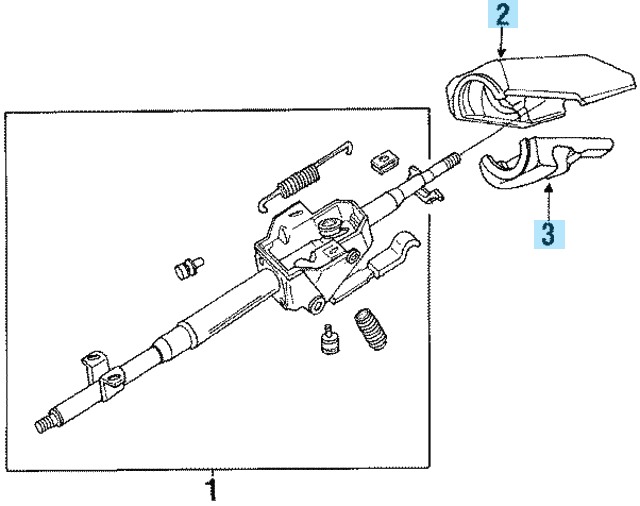 2
3
1