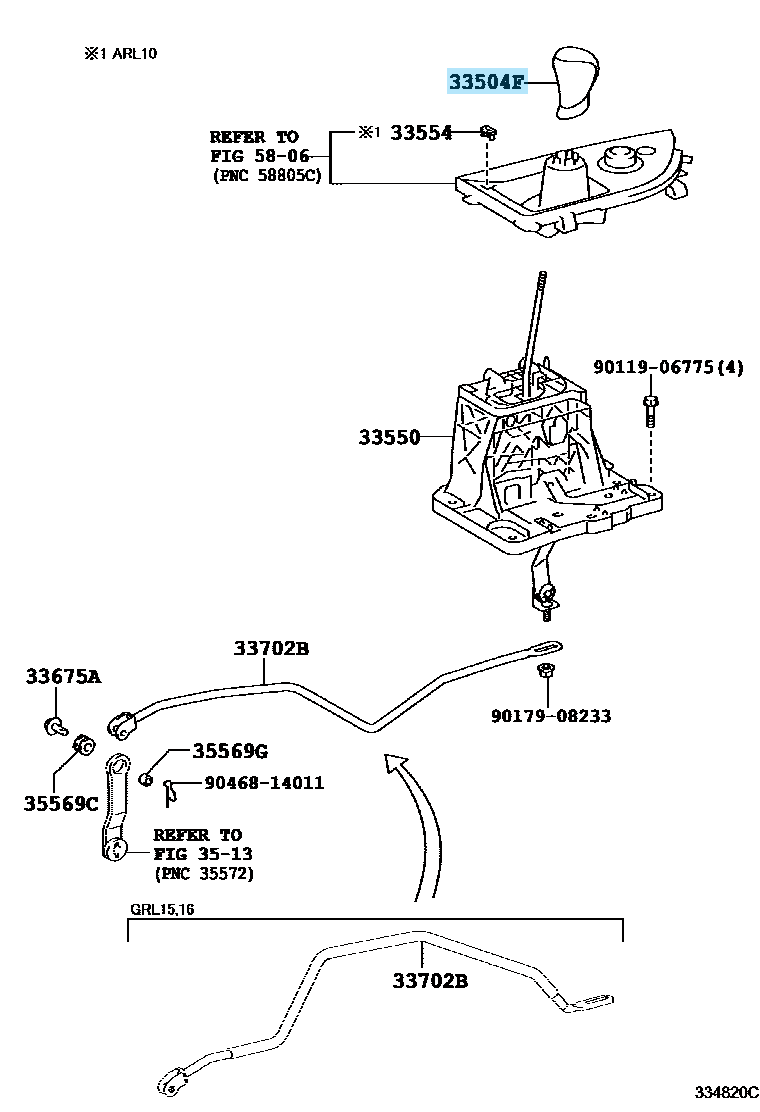 ※1 ARL10

33504F

REFER TO FIG 58-06 (PNC 58805C)

※1 33554

90119-06775(4)

33550

33702B

33675A

90179-08233

35569G

90468-14011

35569C

REFER TO FIG 35-13 (PNC 35572)

GRL15,16

33702B

334820C