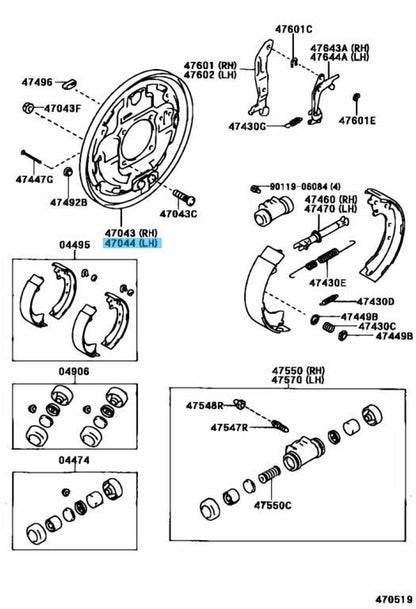 47601C
47643A (RH)
47644A (LH)
47601 (RH)
47602 (LH)
47496
47043F
47430G
47601E
47447G
47492B
47043C
90119-06084 (4)
47460 (RH)
47470 (LH)
47043 (RH)
47044 (LH)
04495
47430E
47430D
47449B
47430C
47449B
04906
47550 (RH)
47570 (LH)
47548R
47547R
04474
47550C
470519