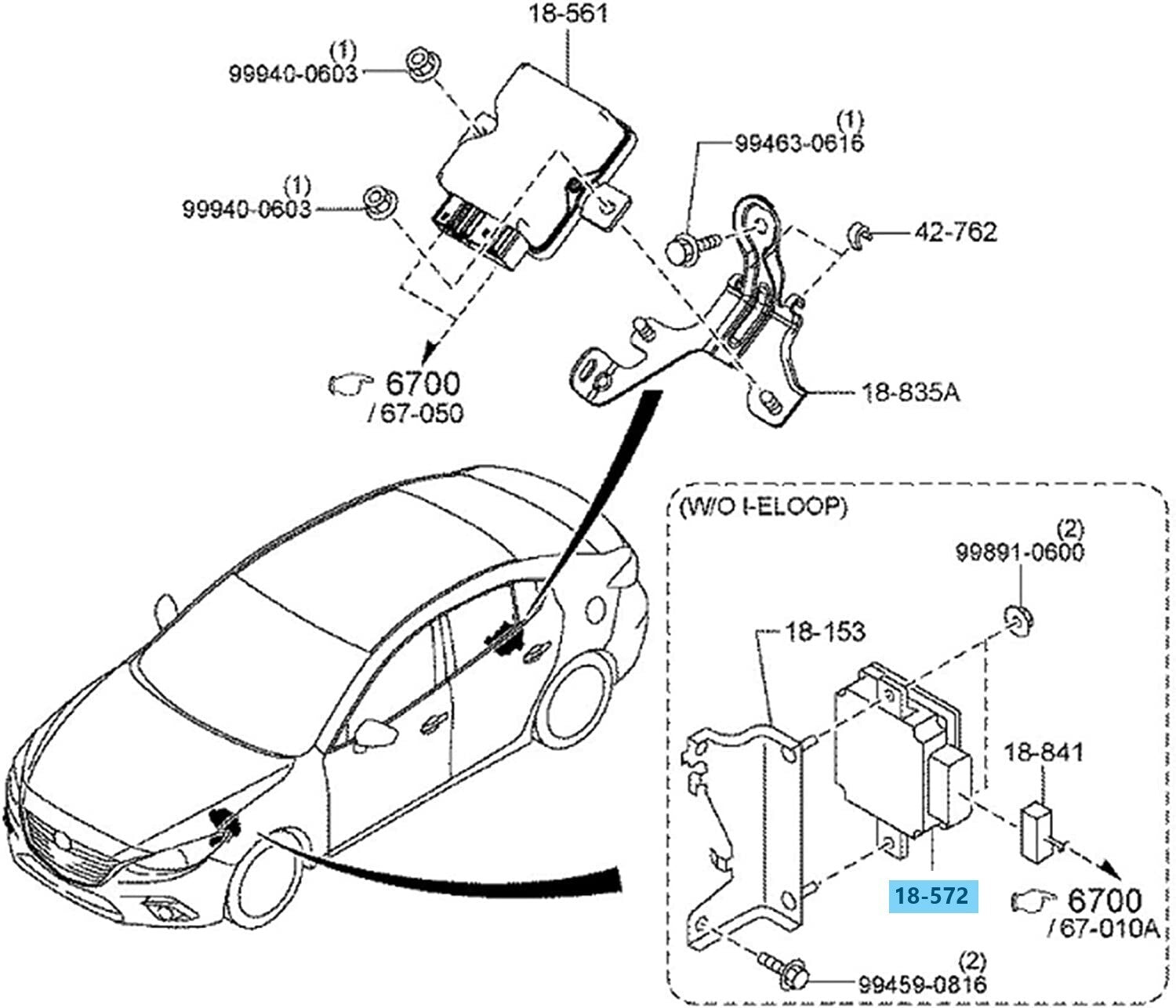 18-561

(1)
99940-0603

(1)
99463-0616

(1)
99940-0603

42-762

6700
/ 67-050

18-835A

(W/O I-ELOOP)

(2)
99891-0600

18-153

18-841

18-572

6700
/ 67-010A

(2)
99459-0816