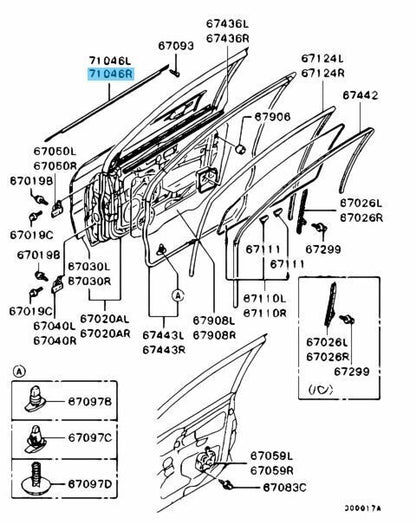 71046L
71046R
67093
67436L
67436R
67124L
67124R
67442
67906
67050L
67050R
67019B
67019C
67026L
67026R
67111
67299
67111
67019B
67030L
67030R
67019C
67040L
67040R
67020AL
67020AR
A
67443L
67443R
67908L
67908R
67110L
67110R
67026L
67026R
67299
(バン)
A
67097B
67097C
67097D
67059L
67059R
67083C
J00017A