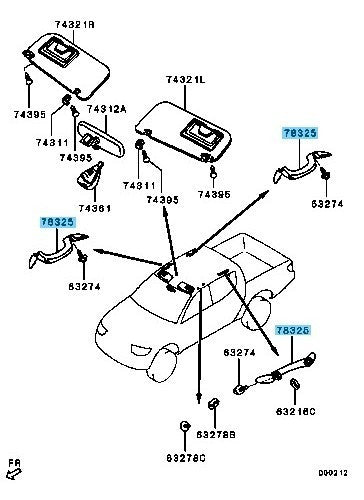 74321R
74395
74311
74312A
74395
74361
74321L
74311
74395
74395
78325
63274
78325
63274
78325
63274
63216C
63278B
63278C
FR
D00212