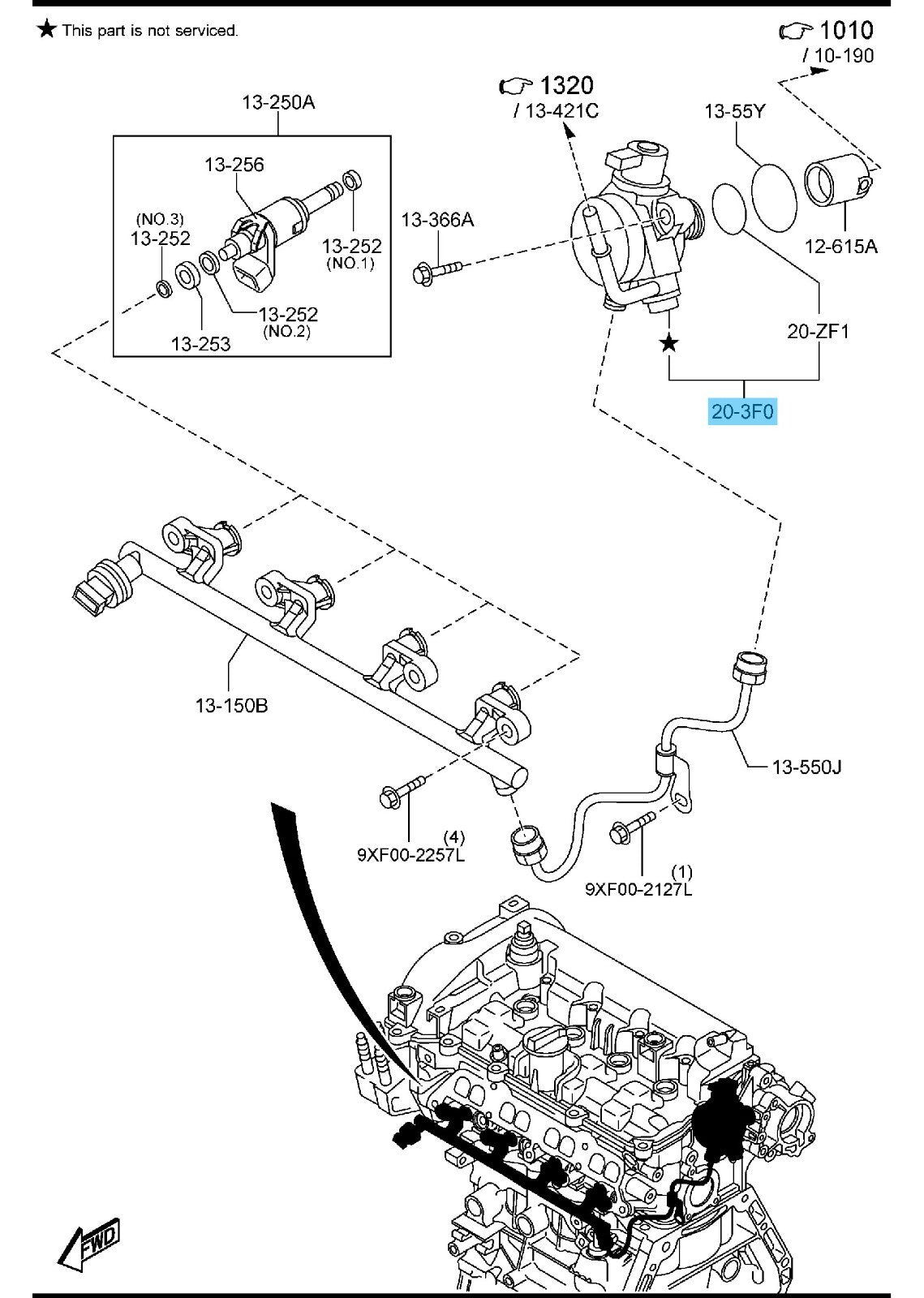 ★ This part is not serviced.

☞ 1010
/ 10-190

☞ 1320
/ 13-421C

13-250A

13-256

(NO.3)
13-252

13-252
(NO.1)

13-252
(NO.2)

13-253

13-366A

13-55Y

12-615A

20-ZF1

★

20-3F0

13-150B

13-550J

(4)
9XF00-2257L

(1)
9XF00-2127L

FWD