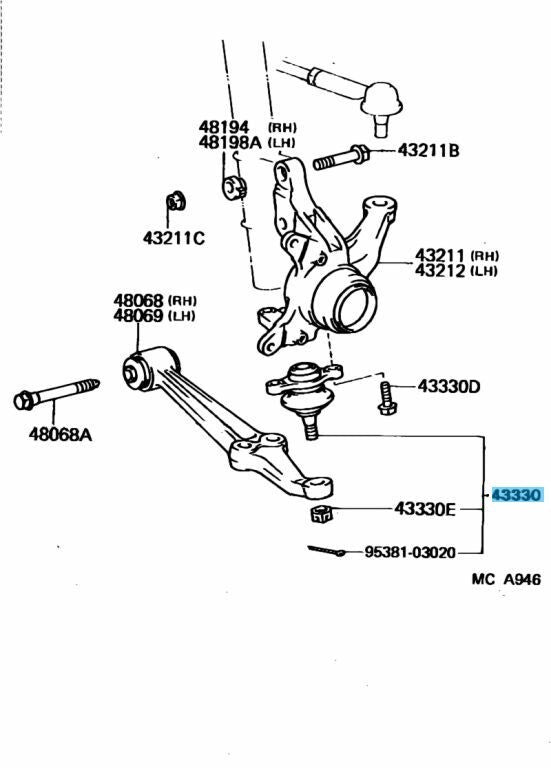 48194 (RH)
48198A (LH)

43211B

43211C

43211 (RH)
43212 (LH)

48068 (RH)
48069 (LH)

43330D

48068A

43330

43330E

95381-03020

MC A946