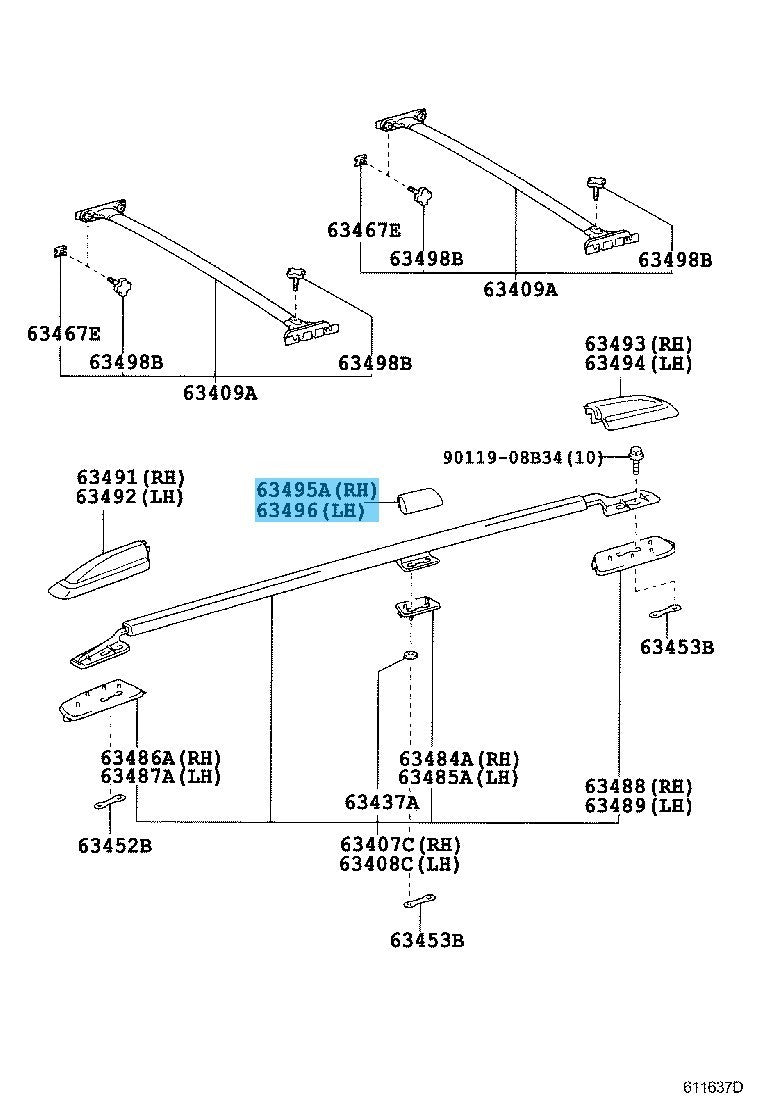 63467E
63498B
63498B
63409A

63467E
63498B
63498B
63409A

63493(RH)
63494(LH)

90119-08B34(10)

63491(RH)
63492(LH)

63495A(RH)
63496(LH)

63453B

63486A(RH)
63487A(LH)

63484A(RH)
63485A(LH)

63488(RH)
63489(LH)

63437A

63452B

63407C(RH)
63408C(LH)

63453B

611637D