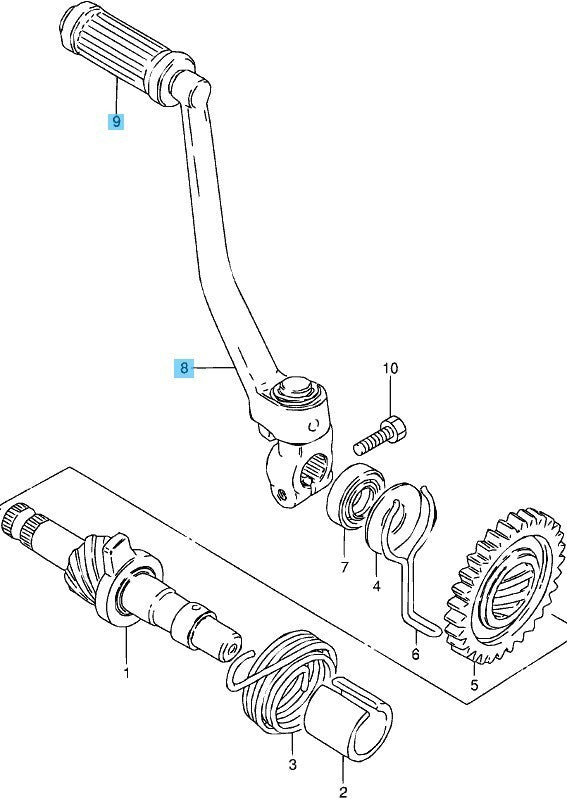 9
8
10
7
4
6
5
1
3
2