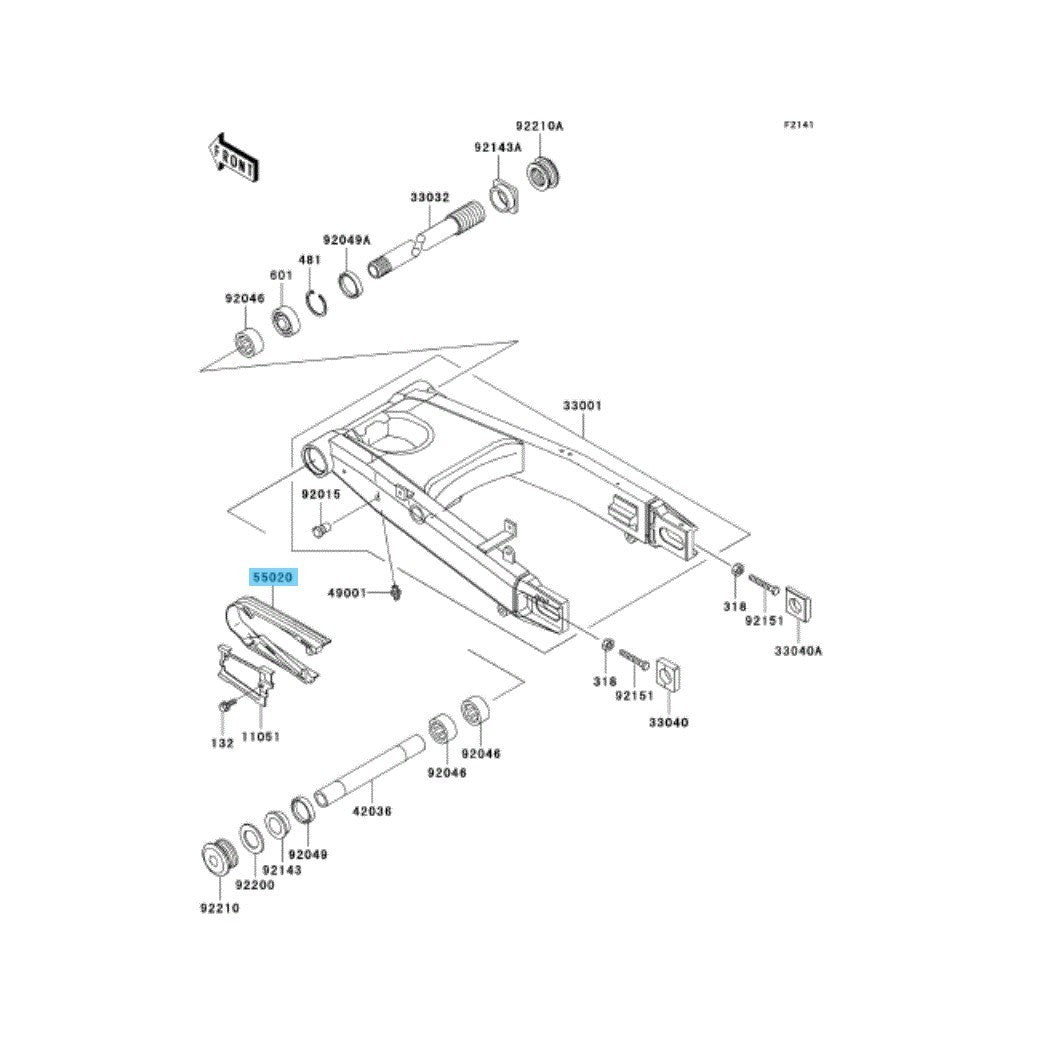 FRONT

F2141

92210A
92143A
33032
92049A
481
601
92046
33001
92015
55020
49001
318
92151
33040A
318
92151
33040
132
11051
92046
92046
42036
92049
92143
92200
92210