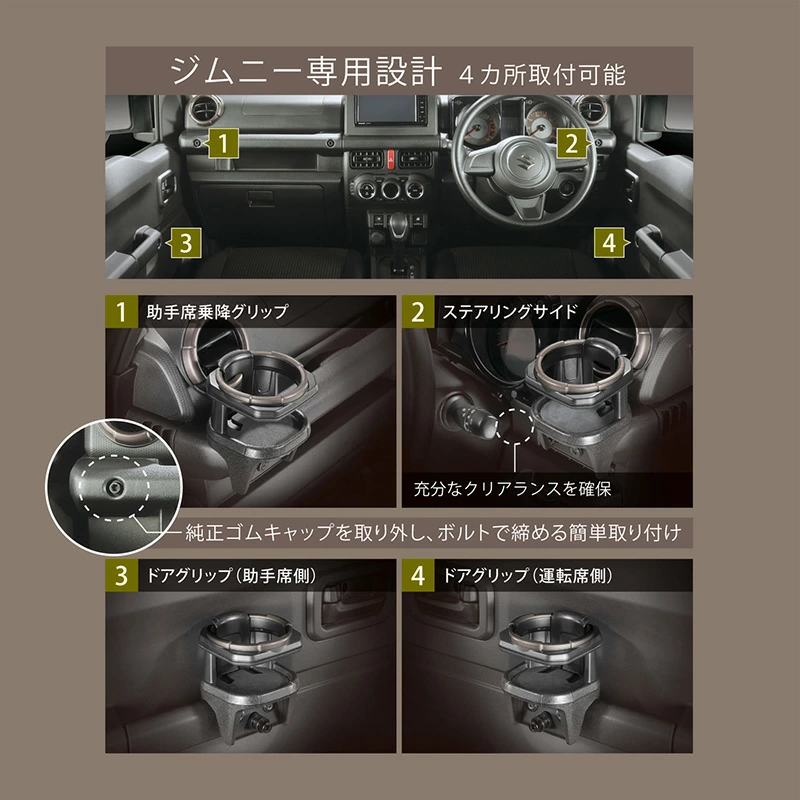 ジムニー専用設計 4カ所取付可能

1

2

3

4

1 助手席乗降グリップ

2 ステアリングサイド

充分なクリアランスを確保

純正ゴムキャップを取り外し、ボルトで締める簡単取り付け

3 ドアグリップ（助手席側）

4 ドアグリップ（運転席側）