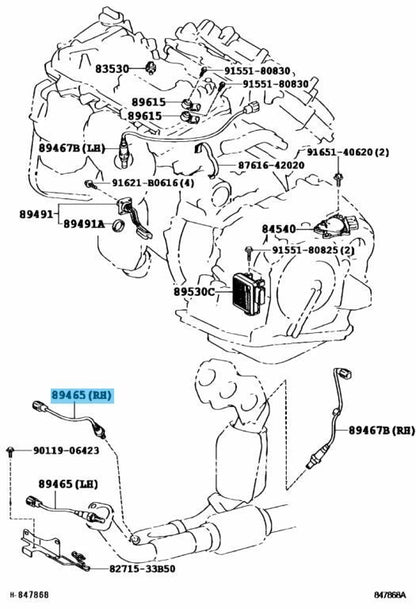 83530
91551-80830
91551-80830
89615
89615
89467B (LH)
91651-40620 (2)
87616-42020
91621-B0616 (4)
89491
89491A
84540
91551-80825 (2)
89530C
89465 (RH)
89467B (RH)
90119-06423
89465 (LH)
82715-33B50
H-847868
847868A