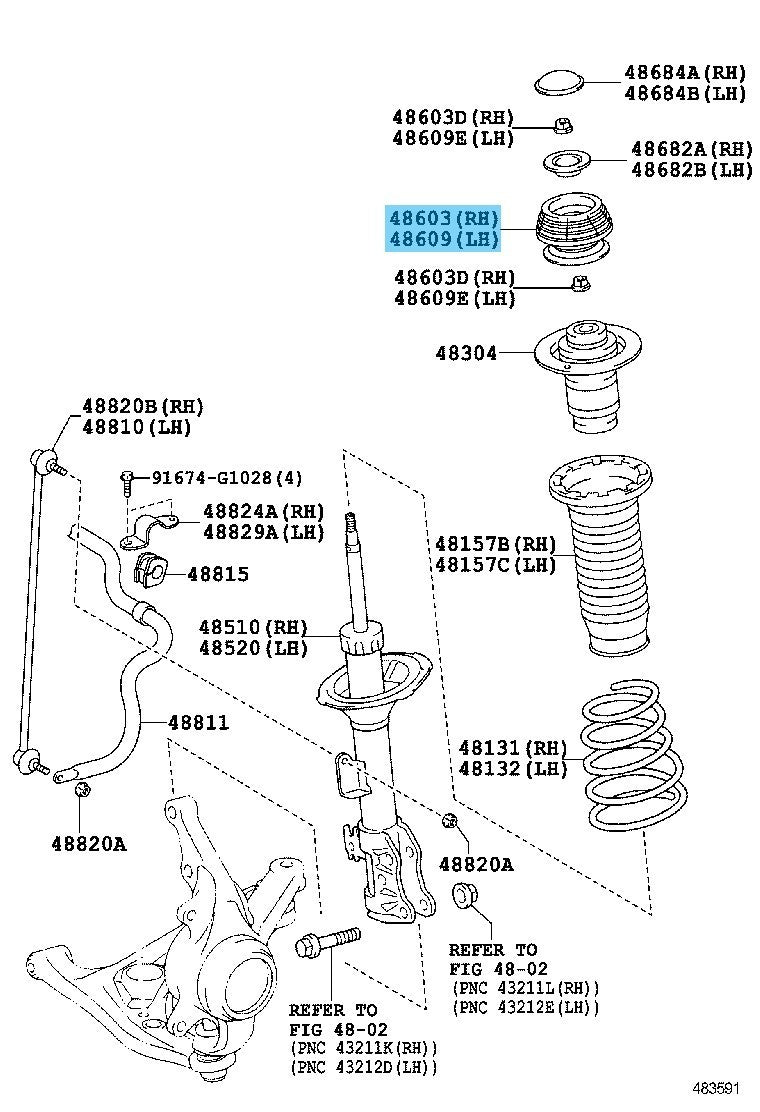 48684A(RH)
48684B(LH)

48603D(RH)
48609E(LH)

48682A(RH)
48682B(LH)

48603(RH)
48609(LH)

48603D(RH)
48609E(LH)

48304

48820B(RH)
48810(LH)

91674-G1028(4)

48824A(RH)
48829A(LH)

48815

48157B(RH)
48157C(LH)

48510(RH)
48520(LH)

48811

48131(RH)
48132(LH)

48820A

48820A

REFER TO
FIG 48-02
(PNC 43211L(RH))
(PNC 43212E(LH))

REFER TO
FIG 48-02
(PNC 43211K(RH))
(PNC 43212D(LH))

483591