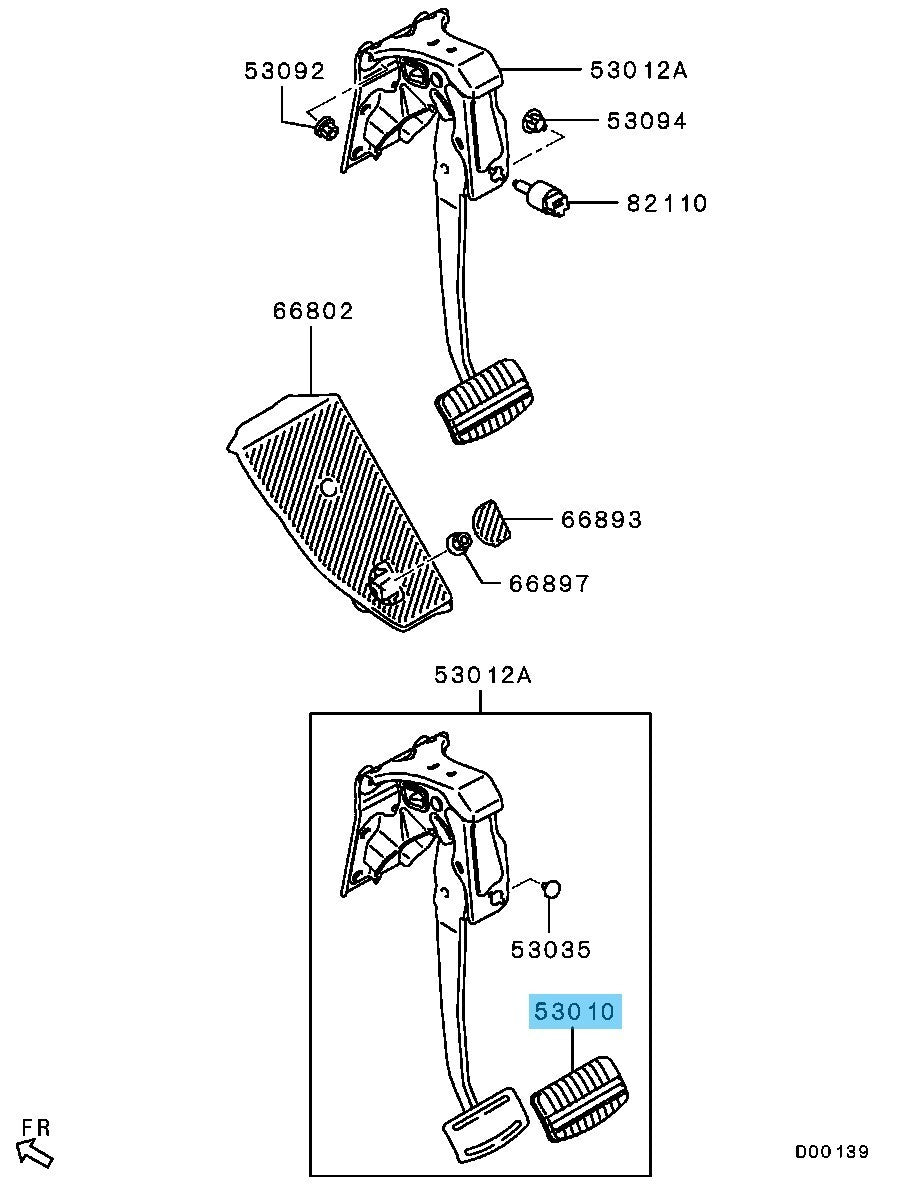 53092
53012A
53094
82110
66802
66893
66897
53012A
53035
53010
FR
D00139