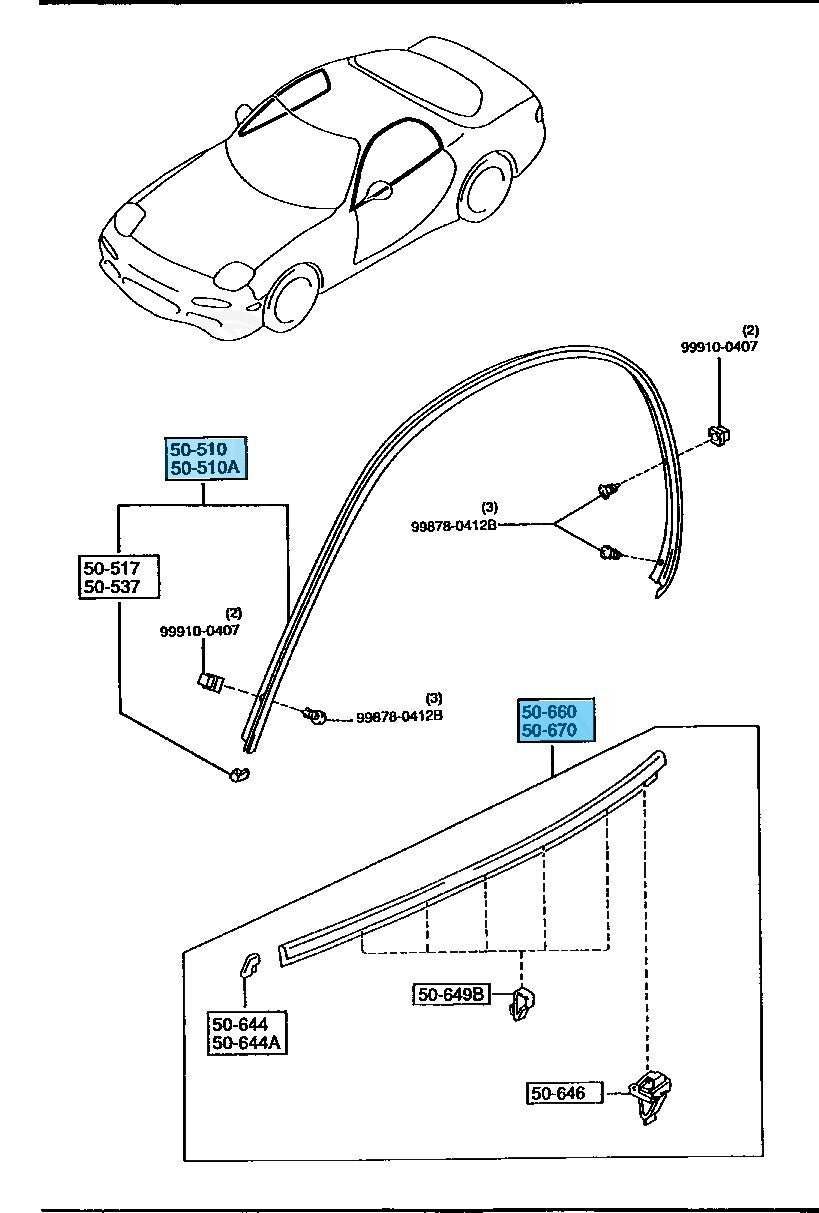 (2)
99910-0407

50-510
50-510A

(3)
99878-0412B

50-517
50-537

(2)
99910-0407

(3)
99878-0412B

50-660
50-670

50-649B

50-644
50-644A

50-646