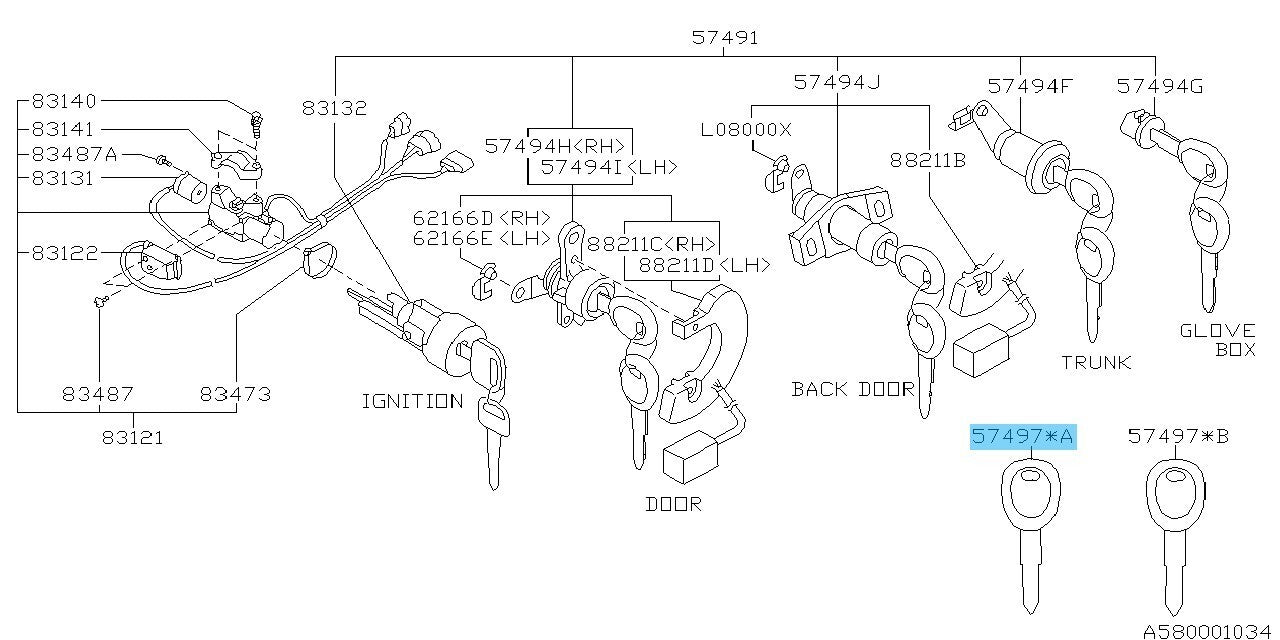 57491
83140
83141
83487A
83131
83122
83132
57494H<RH>
57494I<LH>
62166D<RH>
62166E<LH>
88211C<RH>
88211D<LH>
57494J
L08000X
88211B
57494F
57494G
83487
83473
83121
IGNITION
DOOR
BACK DOOR
TRUNK
GLOVE BOX
57497*A
57497*B
A580001034