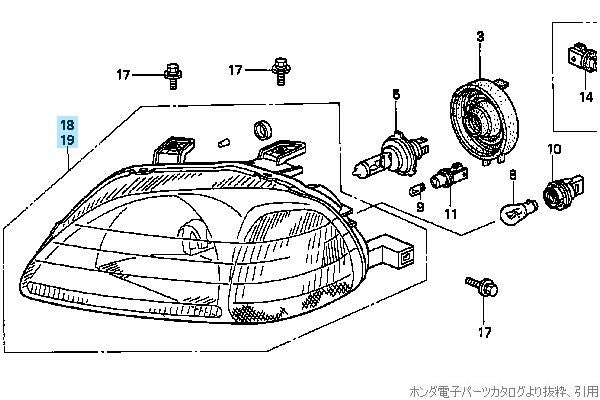 17
17
3
14
18
19
5
10
8
9
11
17
ホンダ電子パーツカタログより抜粋、引用