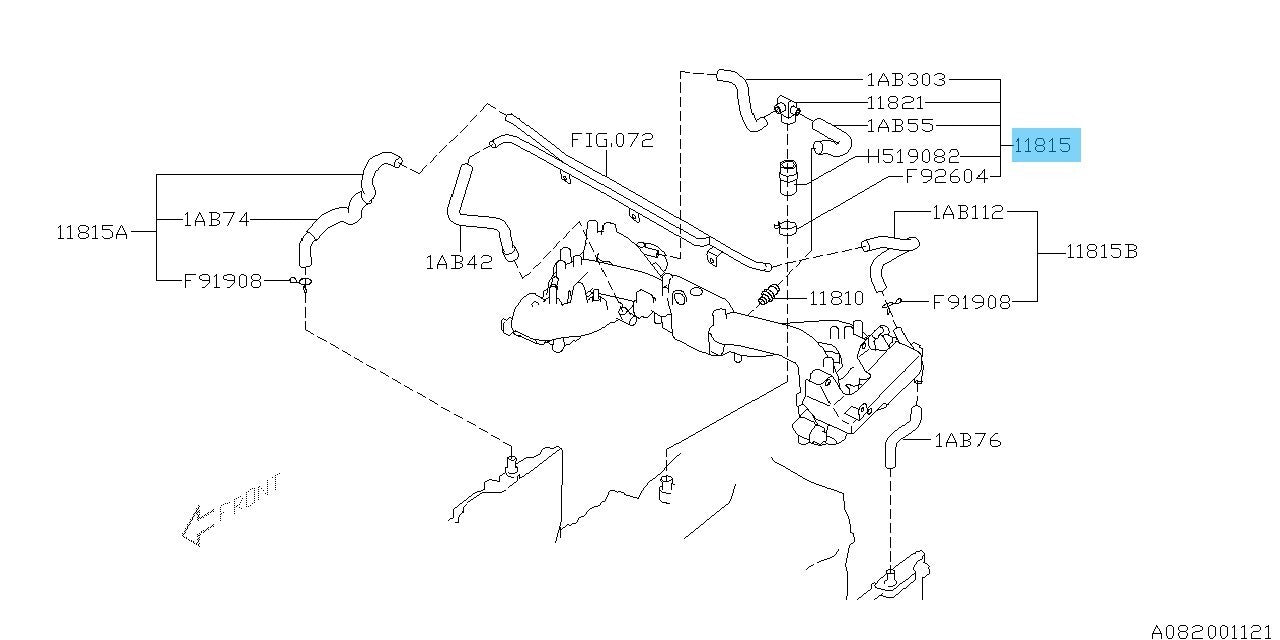 1AB303
11821
1AB55
11815
H519082
F92604
FIG.072
11815A
1AB74
F91908
1AB42
1AB112
11815B
11810
F91908
1AB76
FRONT
A082001121